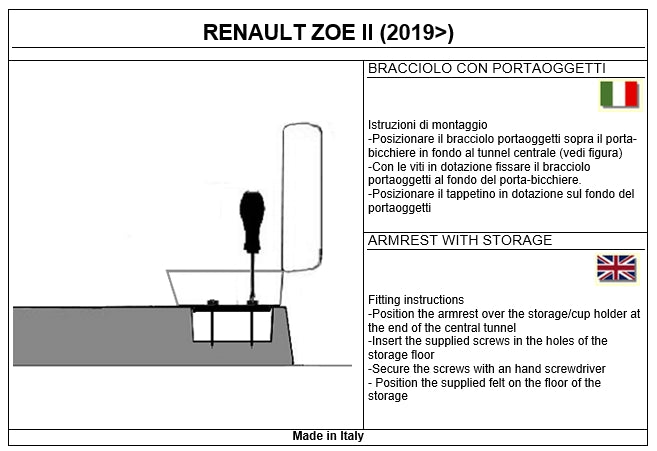 RENAULT ZOE II (2019>)

BRACCIOLO CON PORTAOGGETTI

Istruzioni di montaggio
-Posizionare il bracciolo portaoggetti sopra il porta-bicchiere in fondo al tunnel centrale (vedi figura)
-Con le viti in dotazione fissare il bracciolo portaoggetti al fondo del porta-bicchiere.
-Posizionare il tappetino in dotazione sul fondo del portaoggetti

ARMREST WITH STORAGE

Fitting instructions
-Position the armrest over the storage/cup holder at the end of the central tunnel
-Insert the supplied screws in the holes of the storage floor
-Secure the screws with an hand screwdriver
- Position the supplied felt on the floor of the storage

Made in Italy