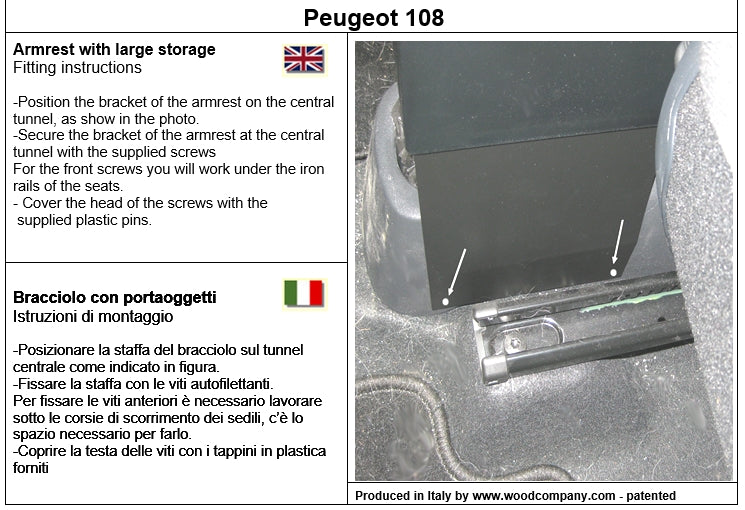 Peugeot 108

Armrest with large storage
Fitting instructions

-Position the bracket of the armrest on the central tunnel, as show in the photo.
-Secure the bracket of the armrest at the central tunnel with the supplied screws
For the front screws you will work under the iron rails of the seats.
- Cover the head of the screws with the supplied plastic pins.

Bracciolo con portaoggetti
Istruzioni di montaggio

-Posizionare la staffa del bracciolo sul tunnel centrale come indicato in figura.
-Fissare la staffa con le viti autofilettanti.
Per fissare le viti anteriori è necessario lavorare sotto le corsie di scorrimento dei sedili, c'è lo spazio necessario per farlo.
-Coprire la testa delle viti con i tappini in plastica forniti

Produced in Italy by www.woodcompany.com - patented