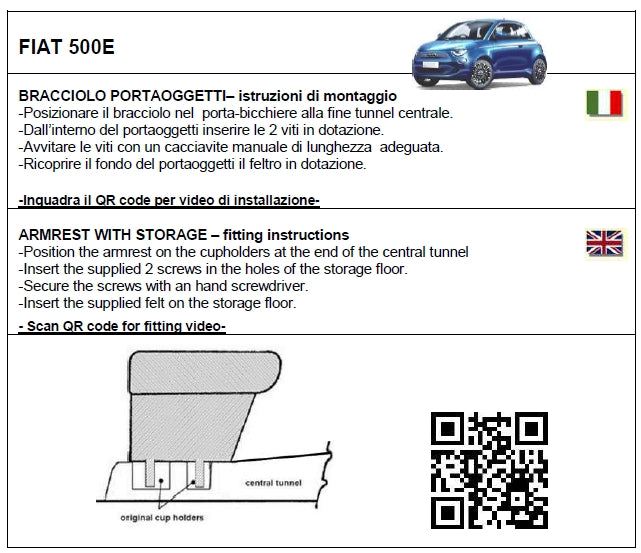 FIAT 500E

BRACCIOLO PORTAOGGETTI– istruzioni di montaggio
-Posizionare il bracciolo nel porta-bicchiere alla fine tunnel centrale.
-Dall'interno del portaoggetti inserire le 2 viti in dotazione.
-Avvitare le viti con un cacciavite manuale di lunghezza adeguata.
-Ricoprire il fondo del portaoggetti il feltro in dotazione.

-Inquadra il QR code per video di installazione-

ARMREST WITH STORAGE – fitting instructions
-Position the armrest on the cupholders at the end of the central tunnel
-Insert the supplied 2 screws in the holes of the storage floor.
-Secure the screws with an hand screwdriver.
-Insert the supplied felt on the storage floor.

- Scan QR code for fitting video-

central tunnel

original cup holders