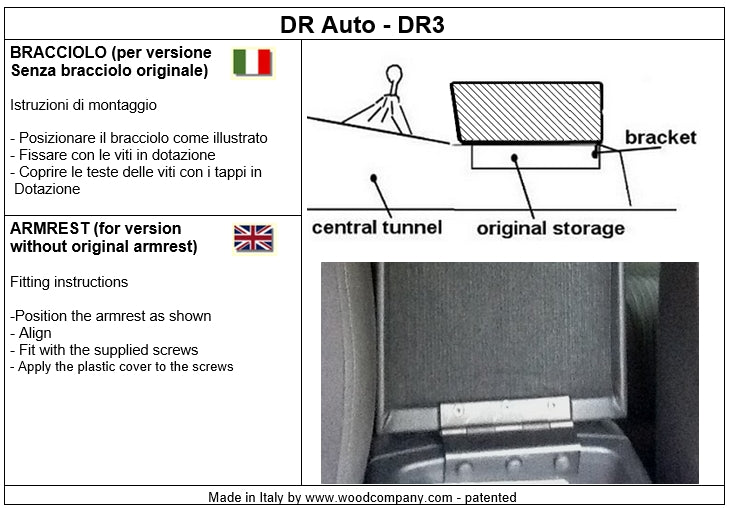 DR Auto - DR3

BRACCIOLO (per versione Senza bracciolo originale)

Istruzioni di montaggio

- Posizionare il bracciolo come illustrato
- Fissare con le viti in dotazione
- Coprire le teste delle viti con i tappi in Dotazione

ARMREST (for version without original armrest)

Fitting instructions

-Position the armrest as shown
- Align
- Fit with the supplied screws
- Apply the plastic cover to the screws

bracket

central tunnel

original storage

Made in Italy by www.woodcompany.com - patented