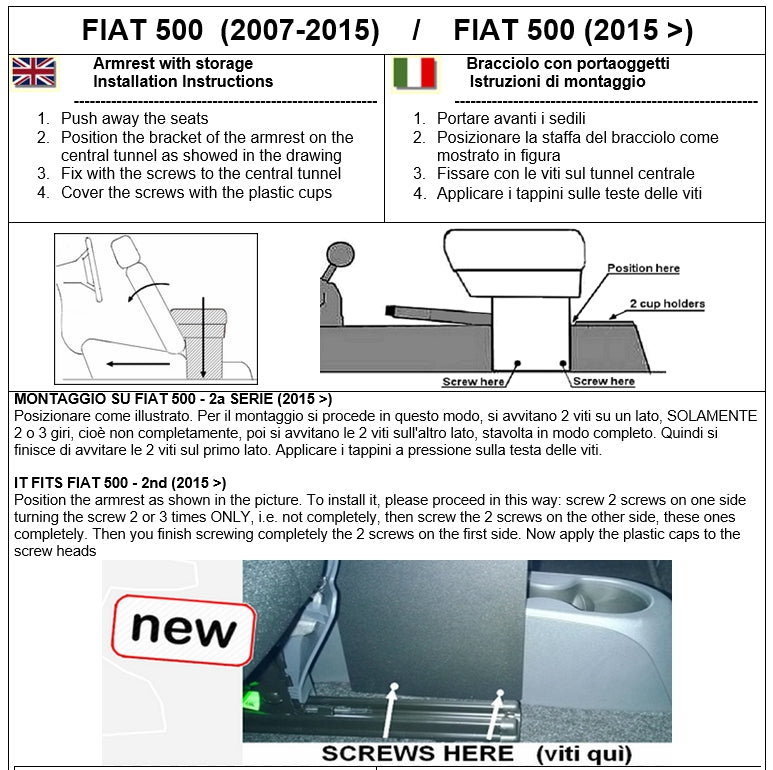 FIAT 500 (2007-2015) / FIAT 500 (2015 >)

Armrest with storage
Installation Instructions

1. Push away the seats
2. Position the bracket of the armrest on the central tunnel as showed in the drawing
3. Fix with the screws to the central tunnel
4. Cover the screws with the plastic cups

Bracciolo con portaoggetti
Istruzioni di montaggio

1. Portare avanti i sedili
2. Posizionare la staffa del bracciolo come mostrato in figura
3. Fissare con le viti sul tunnel centrale
4. Applicare i tappini sulle teste delle viti

Position here
2 cup holders
Screw here
Screw here

MONTAGGIO SU FIAT 500 - 2a SERIE (2015 >)
Posizionare come illustrato. Per il montaggio si procede in questo modo, si avvitano 2 viti su un lato, SOLAMENTE 2 o 3 giri, cioè non completamente, poi si avvitano le 2 viti sull'altro lato, stavolta in modo completo. Quindi si finisce di avvitare le 2 viti sul primo lato. Applicare i tappini a pressione sulla testa delle viti.

IT FITS FIAT 500 - 2nd (2015 >)
Position the armrest as shown in the picture. To install it, please proceed in this way: screw 2 screws on one side turning the screw 2 or 3 times ONLY, i.e. not completely, then screw the 2 screws on the other side, these ones completely. Then you finish screwing completely the 2 screws on the first side. Now apply the plastic caps to the screw heads

new

SCREWS HERE (viti quì)